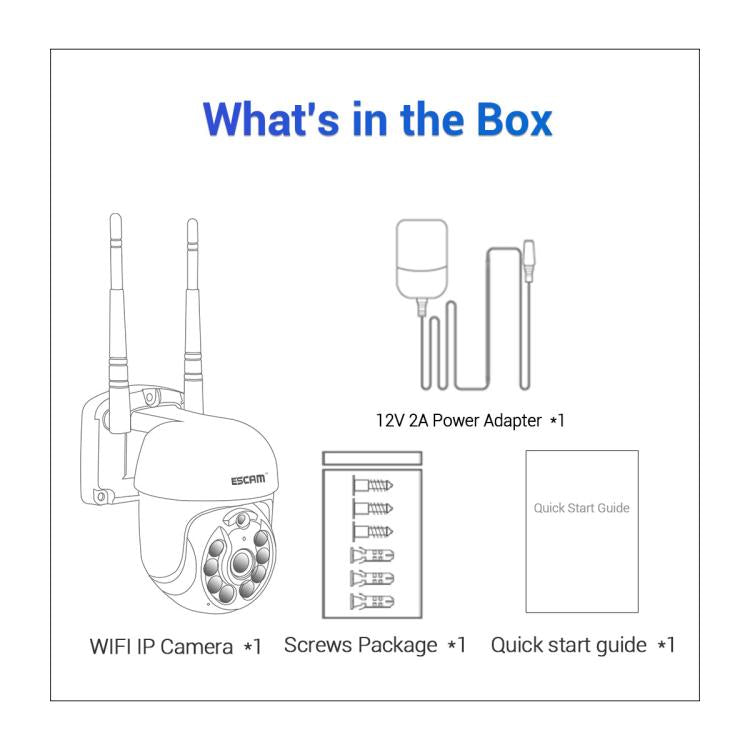 What's in the Box

12V 2A Power Adapter *1

ESCAM

Quick Start Guide

WIFI IP Camera *1

Screws Package *1

Quick start guide *1