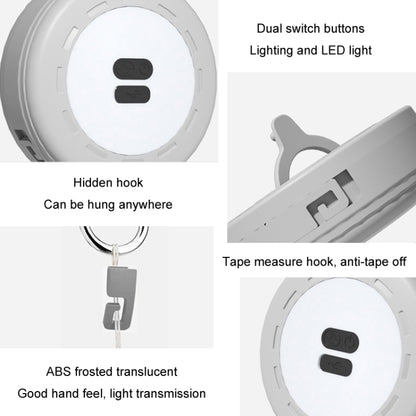 Dual switch buttons
Lighting and LED light

Hidden hook
Can be hung anywhere

Tape measure hook, anti-tape off

ABS frosted translucent
Good hand feel, light transmission