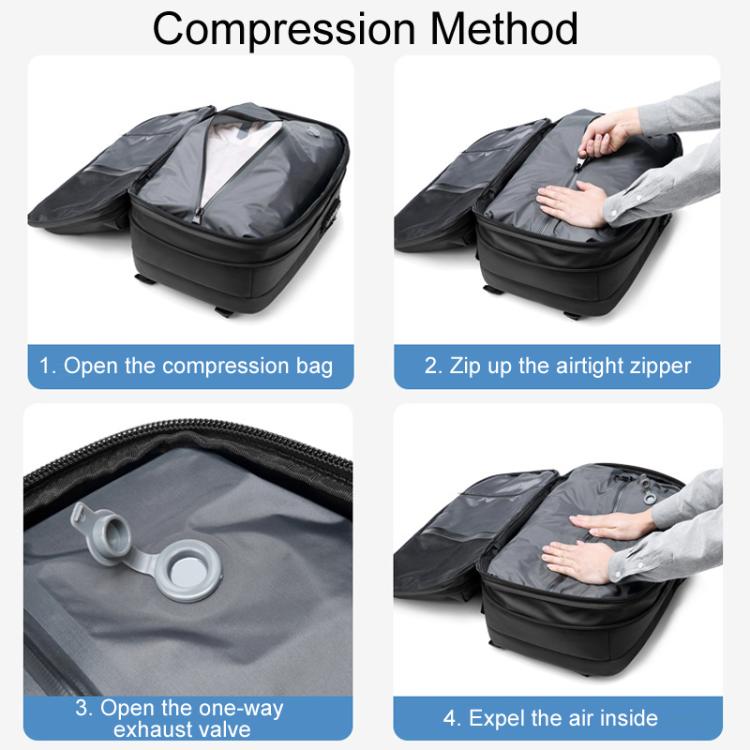 Compression Method

1. Open the compression bag

2. Zip up the airtight zipper

3. Open the one-way exhaust valve

4. Expel the air inside