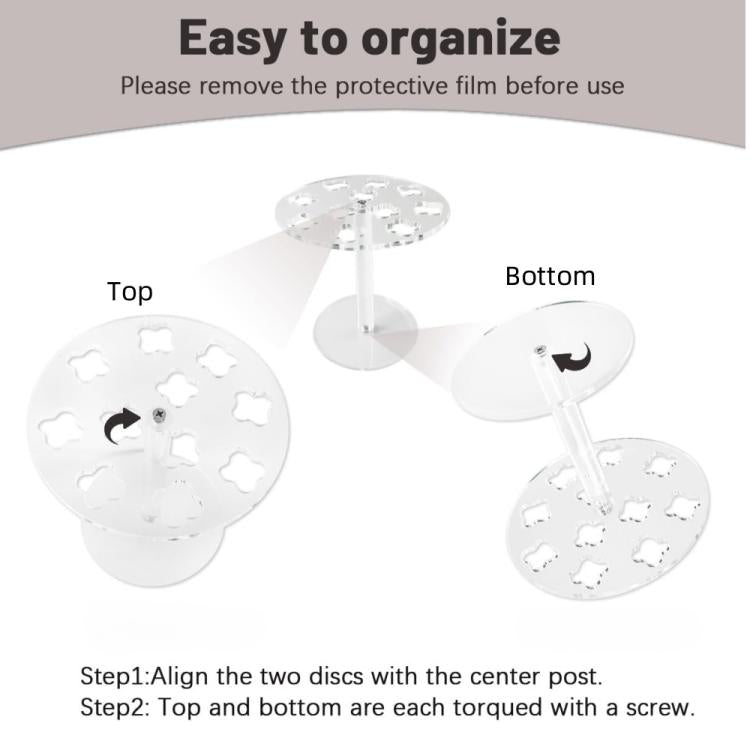 Easy to organize

Please remove the protective film before use

Top

Bottom

Step1:Align the two discs with the center post.
Step2: Top and bottom are each torqued with a screw.